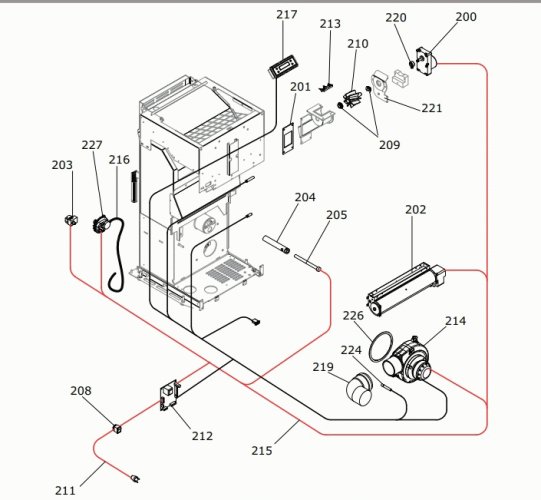 217
213
220
200
210
201
221
209
227
216
203
204
205
202
226
214
224
219
208
212
215
211